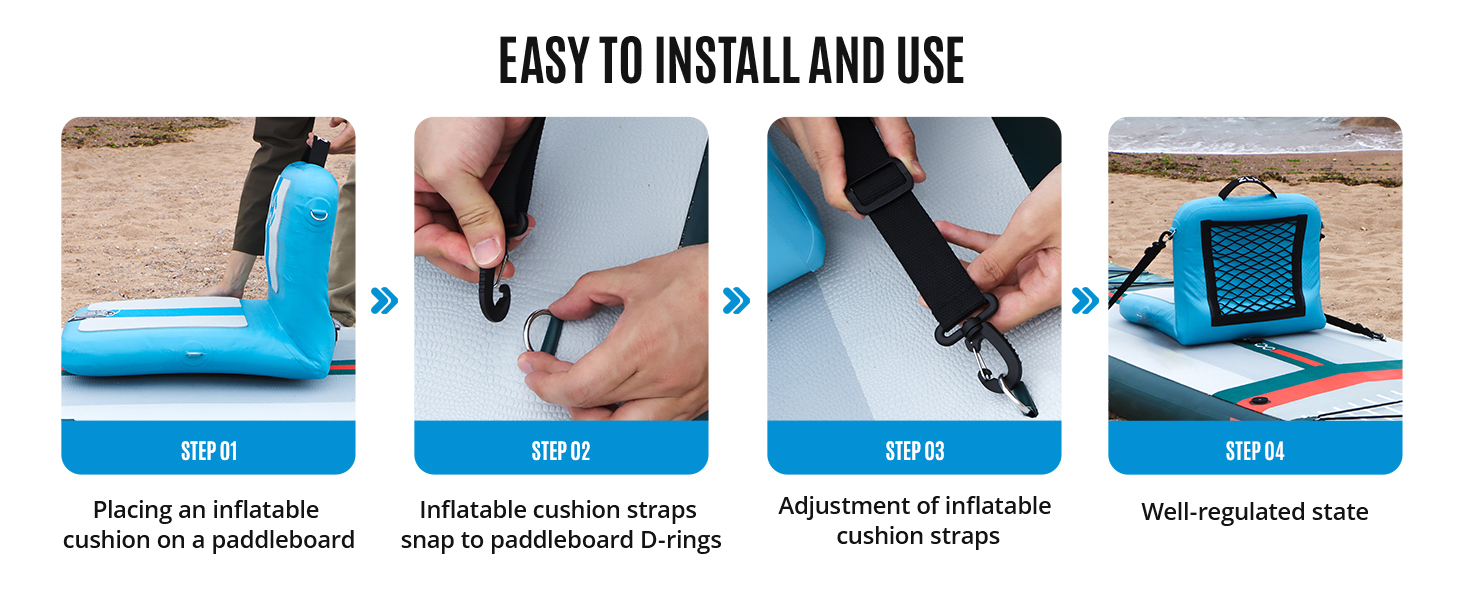 EASY TO INSTALL AND USE

STEP 01

Placing an inflatable cushion on a paddleboard

STEP 02

Inflatable cushion straps snap to paddleboard D-rings

STEP 03

Adjustment of inflatable cushion straps

STEP 04

Well-regulated state